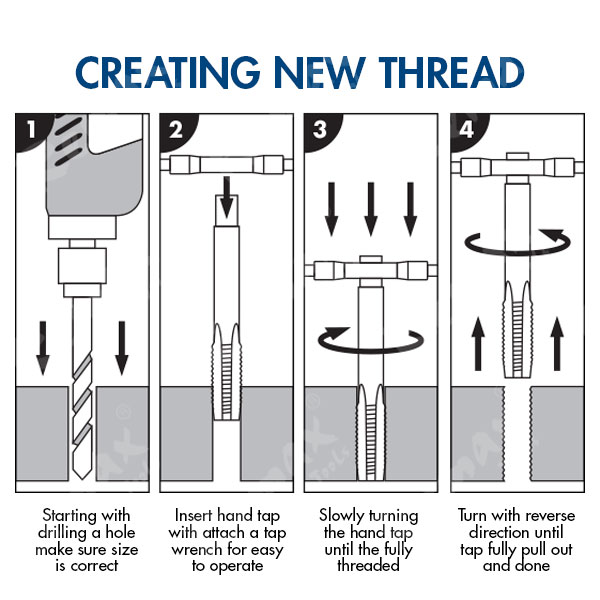 CREATING NEW THREAD

1

Starting with drilling a hole make sure size is correct

2

Insert hand tap with attach a tap wrench for easy to operate

3

Slowly turning the hand tap until the fully threaded

4

Turn with reverse direction until tap fully pull out and done