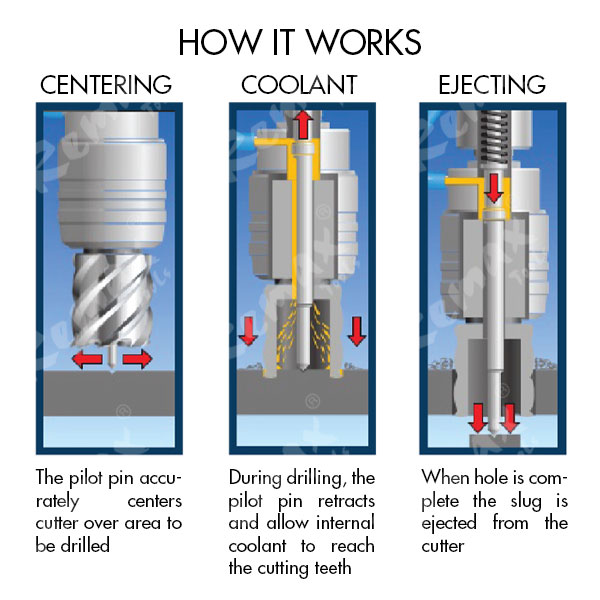 HOW IT WORKS

CENTERING

The pilot pin accurately centers cutter over area to be drilled

COOLANT

During drilling, the pilot pin retracts and allow internal coolant to reach the cutting teeth

EJECTING

When hole is complete the slug is ejected from the cutter