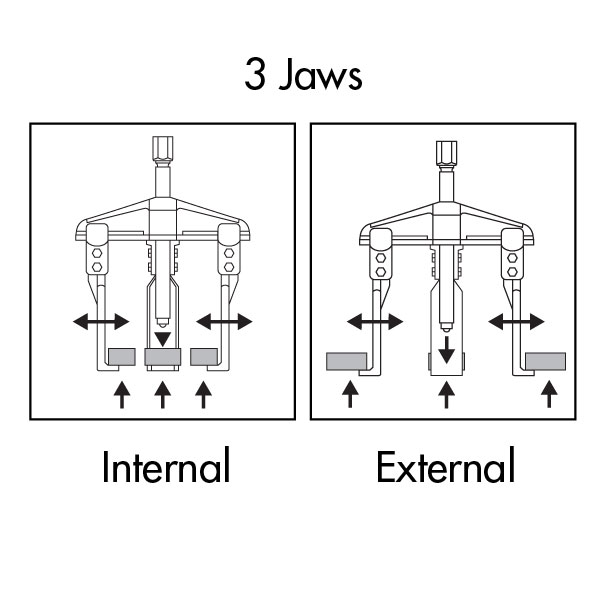 3 Jaws

Internal

External