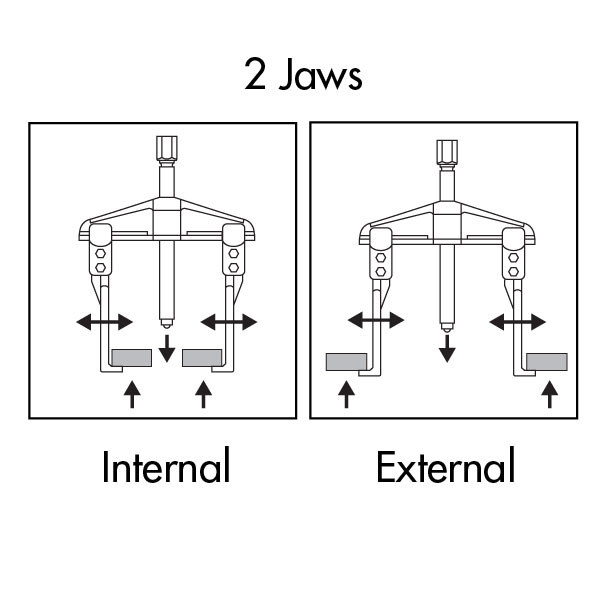 2 Jaws

Internal

External