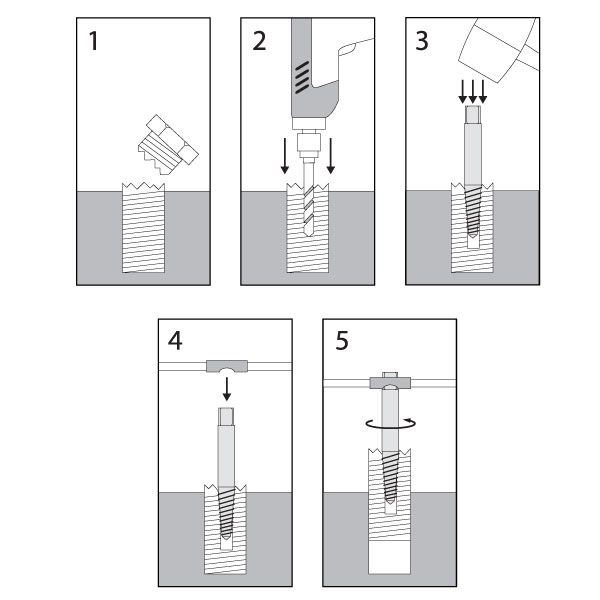 1

2

3

4

5